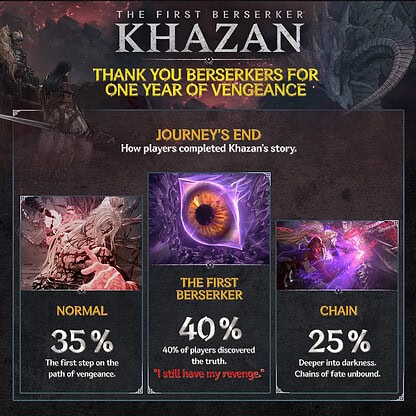 THE FIRST BERSERKER
KHAZAN

THANK YOU BERSERKERS FOR ONE YEAR OF VENGEANCE

JOURNEY'S END
How players completed Khazan's story.

NORMAL
35%
The first step on the path of vengeance.

THE FIRST BERSERKER
40%
40% of players discovered the truth.
"I still have my revenge."

CHAIN
25%
Deeper into darkness. Chains of fate unbound.